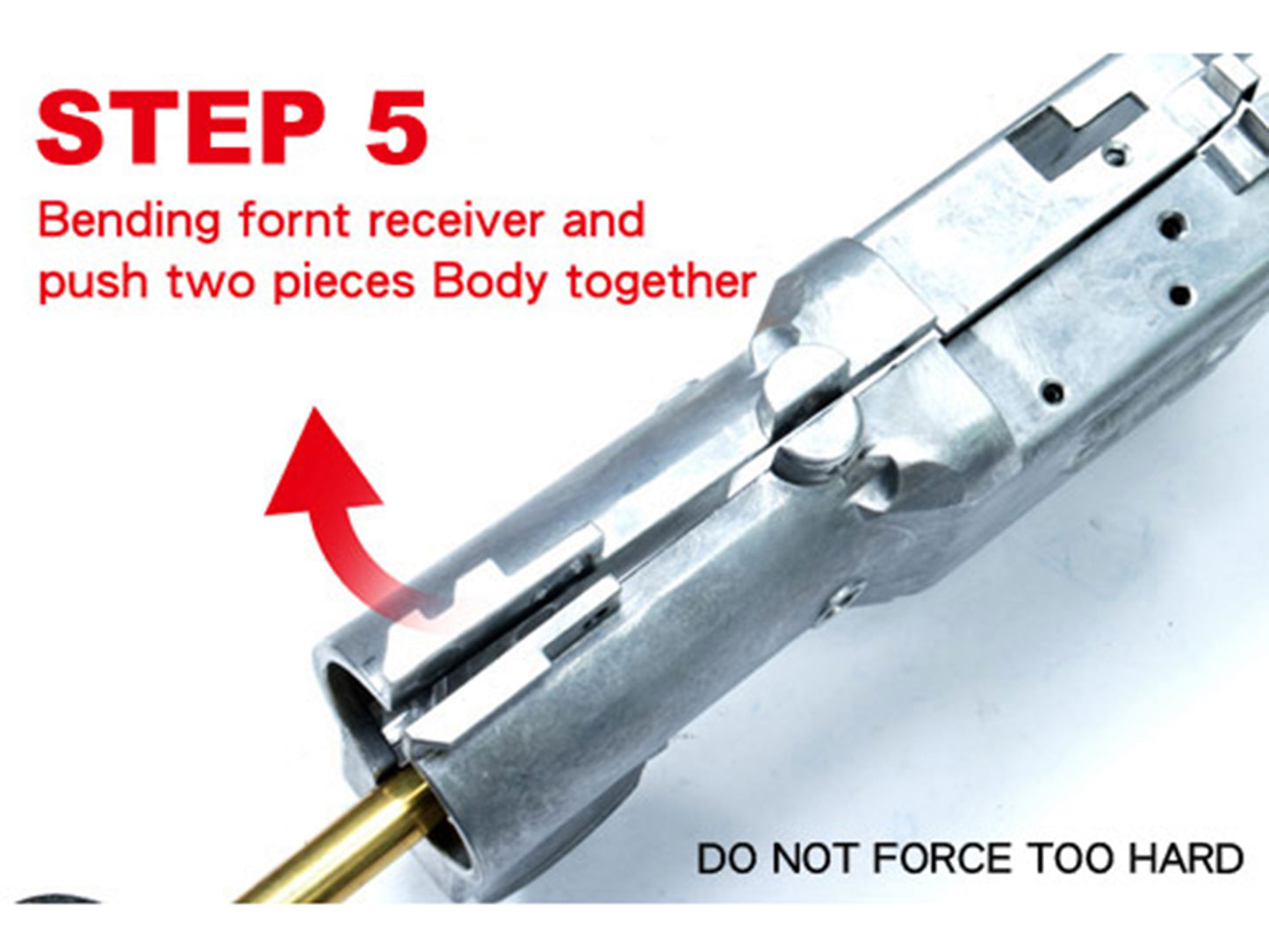 STEP 5

Bending fornt receiver and push two pieces Body together

DO NOT FORCE TOO HARD