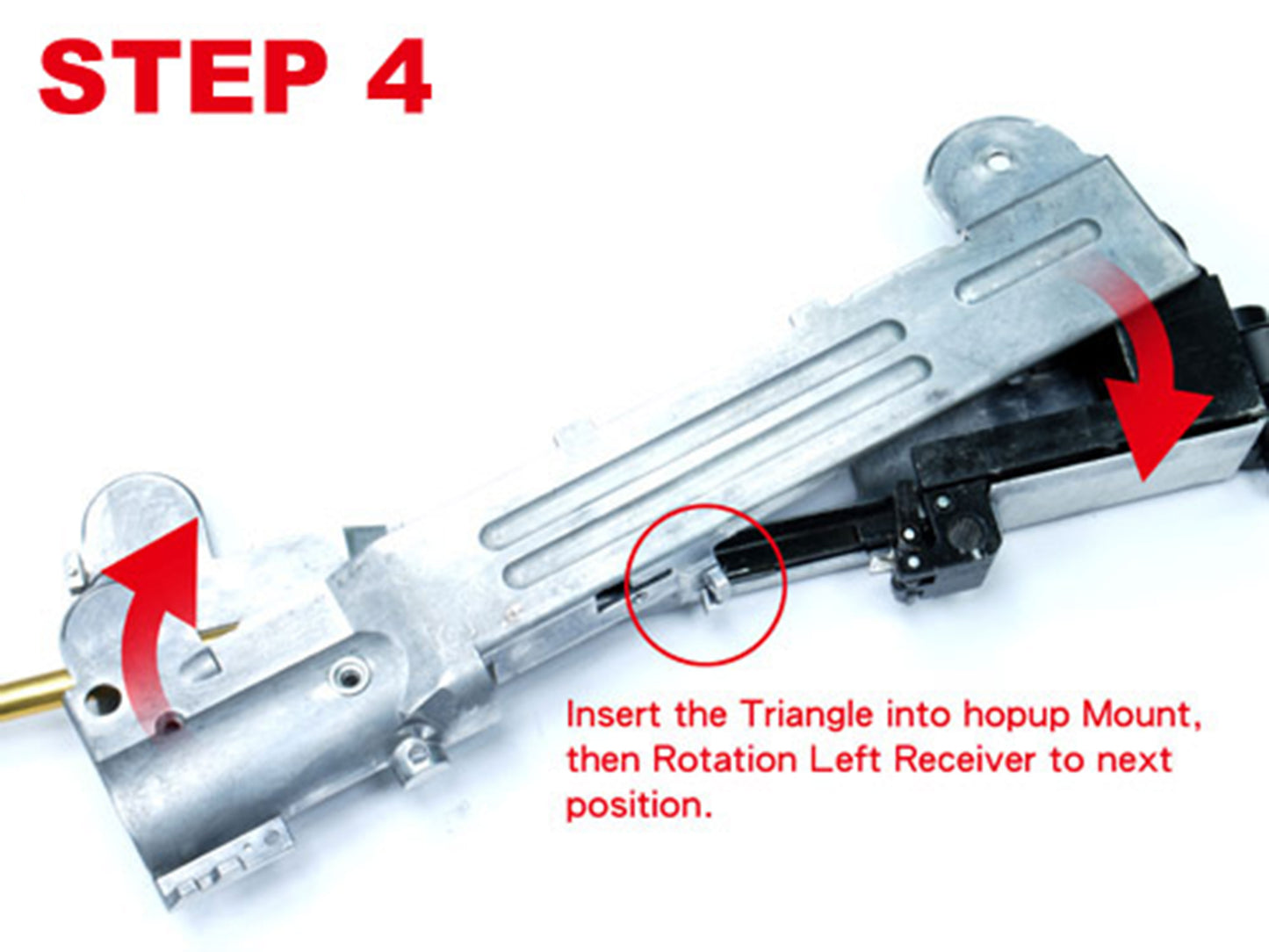 STEP 4

Insert the Triangle into hopup Mount, then Rotation Left Receiver to next position.