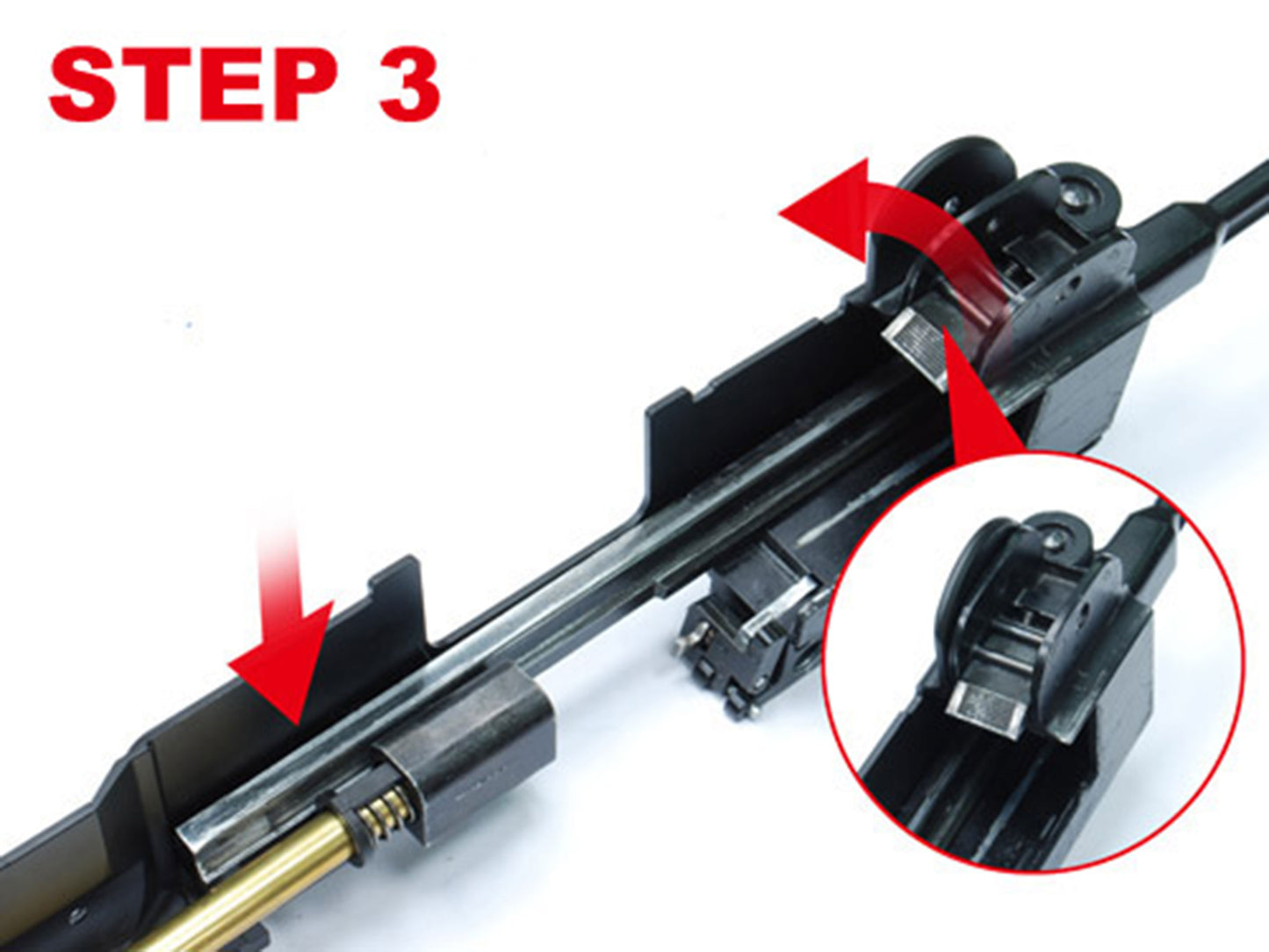 STEP 3