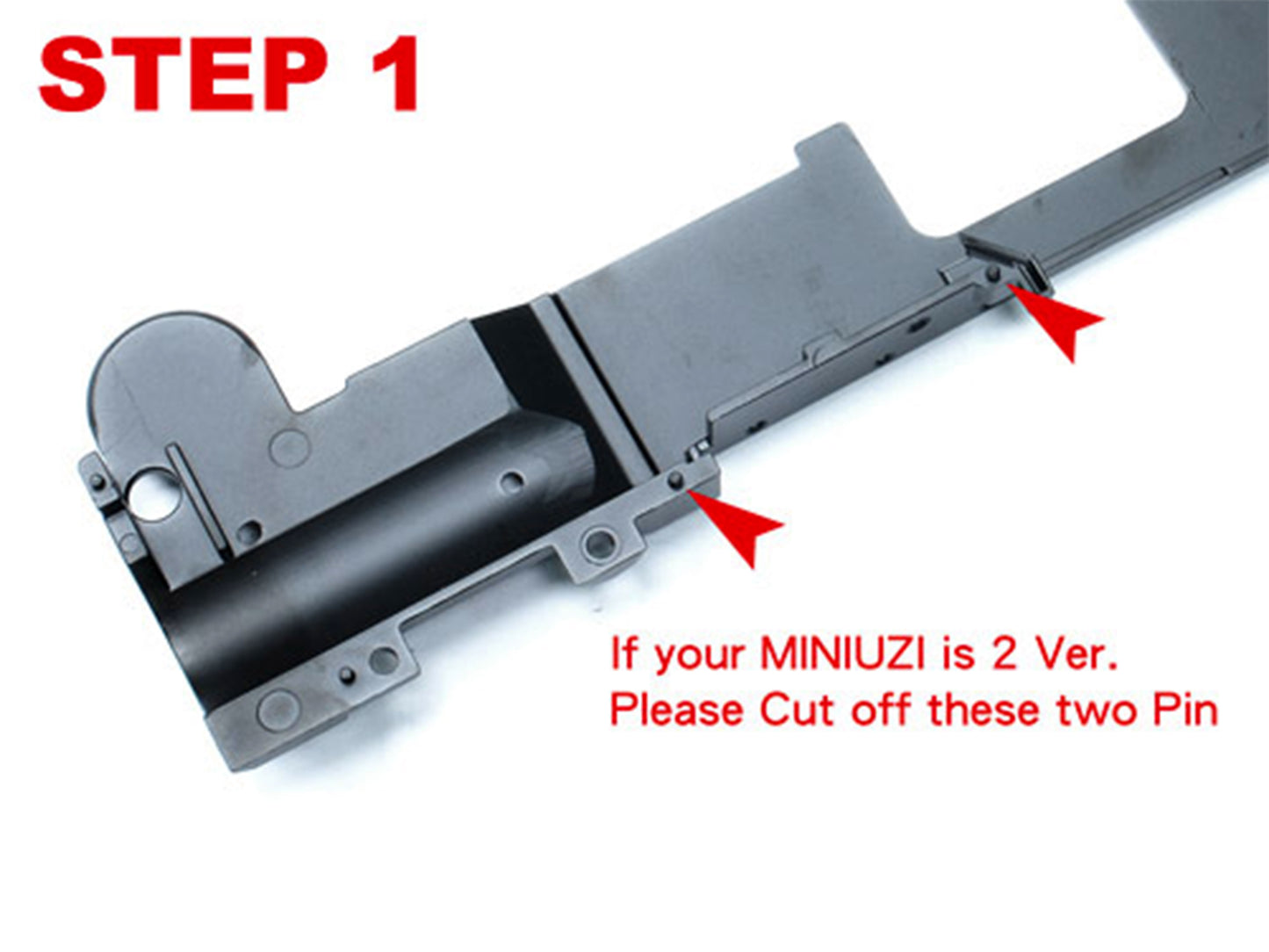 STEP 1

If your MINIUZI is 2 Ver.
Please Cut off these two Pin